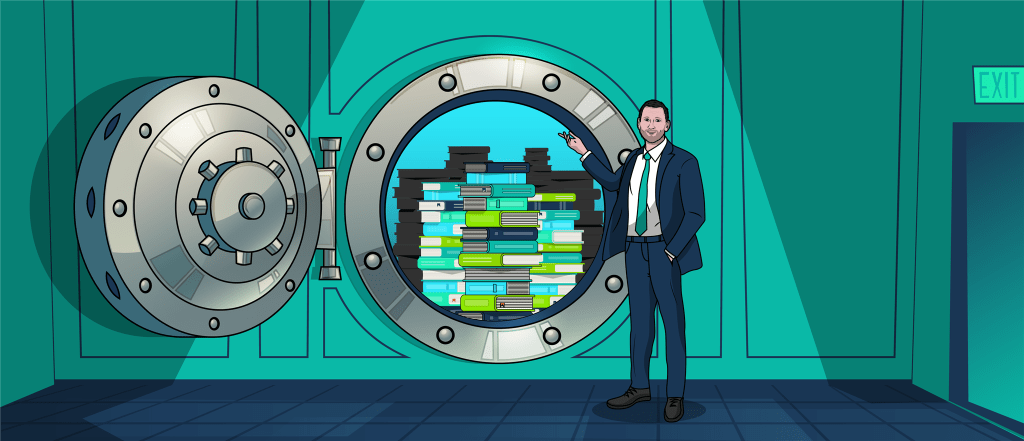 EXIT